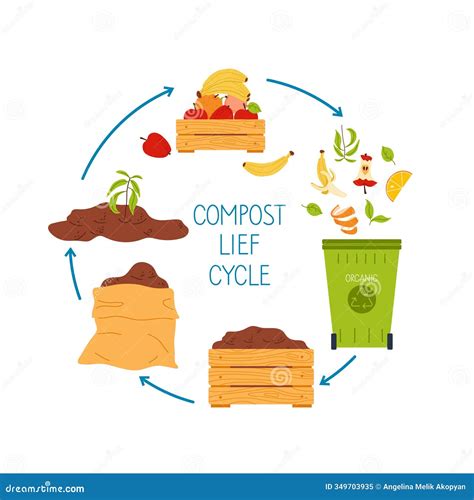 COMPOST
LIEF
CYCLE

ORGANIC

dreamstime.com

ID 349703935 © Angelina Melik Akopyan