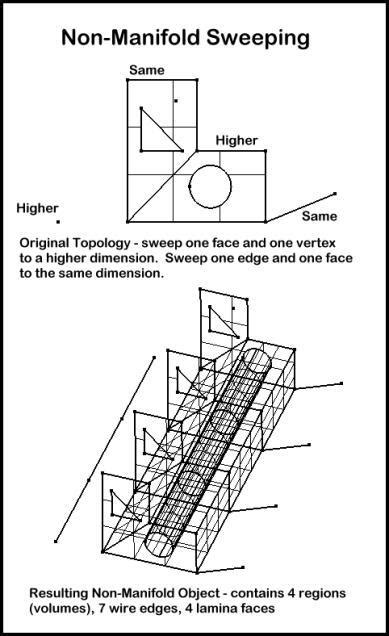 Non-Manifold Sweeping

Same

Higher

Higher

Same

Original Topology - sweep one face and one vertex to a higher dimension. Sweep one edge and one face to the same dimension.

Resulting Non-Manifold Object - contains 4 regions (volumes), 7 wire edges, 4 lamina faces