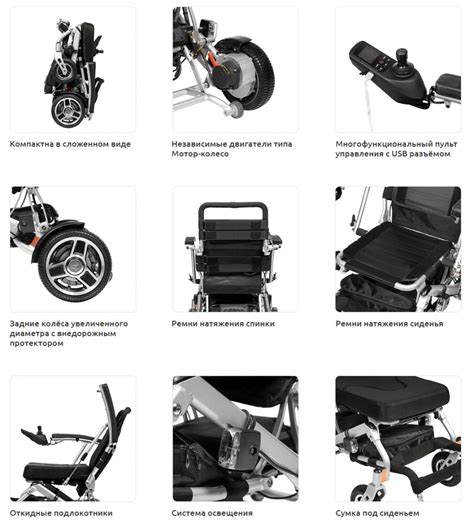 Компактна в сложенном виде

Независимые двигатели типа Мотор-колесо

Многофункциональный пульт управления с USB разъёмом

Задние колёса увеличенного диаметра с внедорожным протектором

Ремни натяжения спинки

Ремни натяжения сиденья

Откидные подлокотники

Система освещения

Сумка под сиденьем