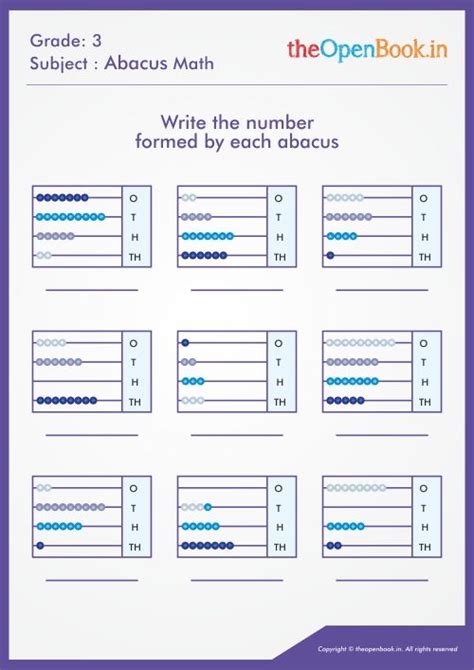 Grade: 3
Subject : Abacus Math

theOpenBook.in

Write the number formed by each abacus

O
T
H
TH

O
T
H
TH

O
T
H
TH

O
T
H
TH

O
T
H
TH

O
T
H
TH

O
T
H
TH

O
T
H
TH

O
T
H
TH

Copyright © theopenbook.in. All rights reserved