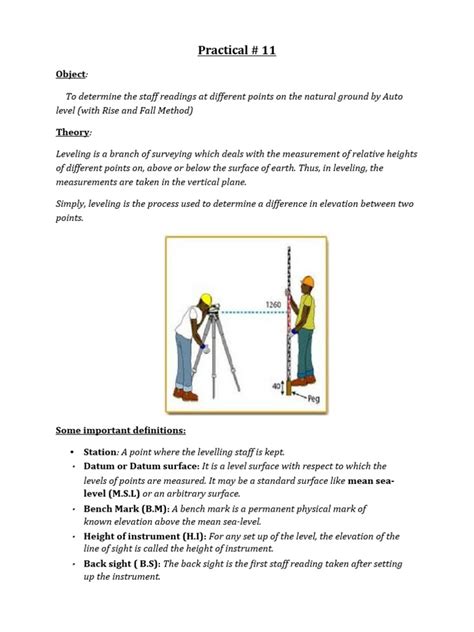 Practical # 11

Object:

To determine the staff readings at different points on the natural ground by Auto level (with Rise and Fall Method)

Theory:

Leveling is a branch of surveying which deals with the measurement of relative heights of different points on, above or below the surface of earth. Thus, in leveling, the measurements are taken in the vertical plane.

Simply, leveling is the process used to determine a difference in elevation between two points.

1260

40

Peg

Some important definitions:

• Station: A point where the levelling staff is kept.
• Datum or Datum surface: It is a level surface with respect to which the levels of points are measured. It may be a standard surface like mean sea-level (M.S.L) or an arbitrary surface.
• Bench Mark (B.M): A bench mark is a permanent physical mark of known elevation above the mean sea-level.
• Height of instrument (H.I): For any set up of the level, the elevation of the line of sight is called the height of instrument.
• Back sight ( B.S): The back sight is the first staff reading taken after setting up the instrument.