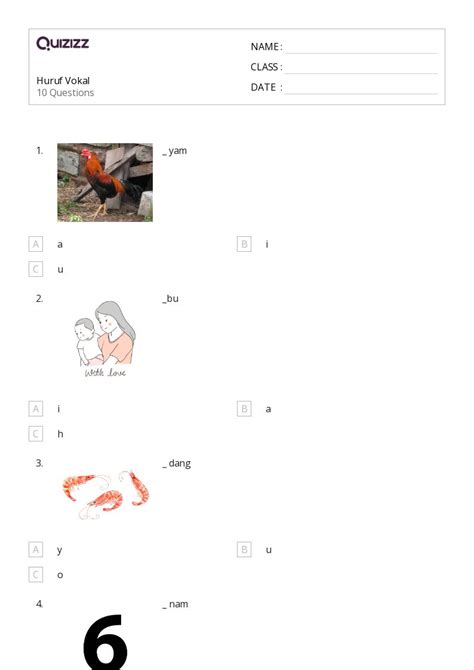 Quizizz

Huruf Vokal
10 Questions

NAME :
CLASS :
DATE :

1. _ yam

A a
B i
C u

2. _bu

With Love

A i
B a
C h

3. _ dang

A y
B u
C o

4. _ nam

6