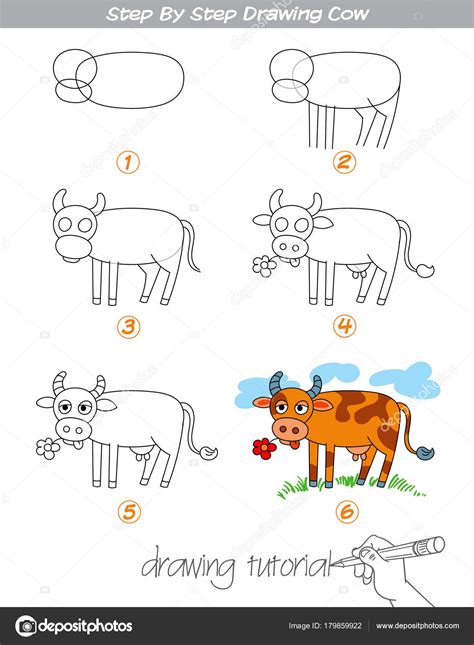 Step By Step Drawing Cow

1

2

3

4

5

6

drawing tutorial

depositphotos

Image ID: 179859922 www.depositphotos.com