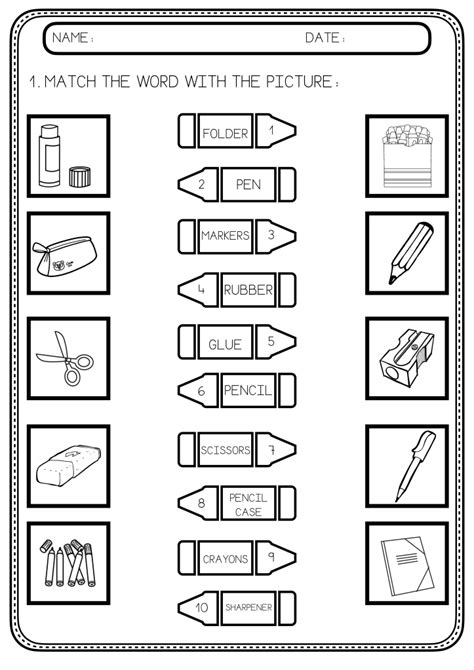 NAME: DATE:

1. MATCH THE WORD WITH THE PICTURE:

FOLDER 1

2 PEN

MARKERS 3

4 RUBBER

GLUE 5

6 PENCIL

SCISSORS 7

8 PENCIL CASE

CRAYONS 9

10 SHARPENER