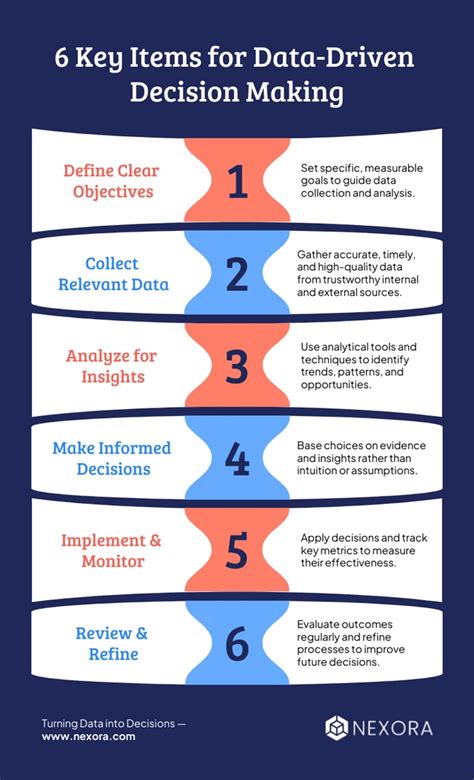 6 Key Items for Data-Driven Decision Making

Define Clear Objectives

1

Set specific, measurable goals to guide data collection and analysis.

Collect Relevant Data

2

Gather accurate, timely, and high-quality data from trustworthy internal and external sources.

Analyze for Insights

3

Use analytical tools and techniques to identify trends, patterns, and opportunities.

Make Informed Decisions

4

Base choices on evidence and insights rather than intuition or assumptions.

Implement & Monitor

5

Apply decisions and track key metrics to measure their effectiveness.

Review & Refine

6

Evaluate outcomes regularly and refine processes to improve future decisions.

Turning Data into Decisions — www.nexora.com

NEXORA