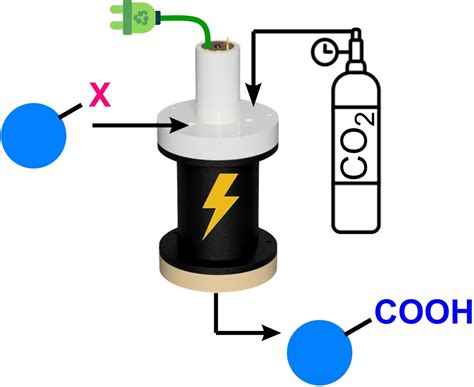 X

$CO_2$

COOH