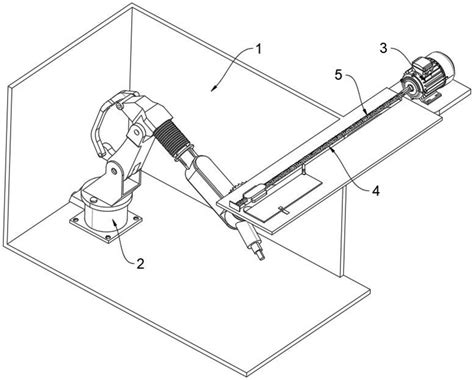 1
3
5
4
2