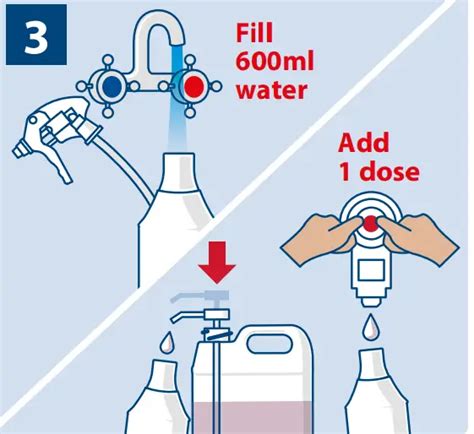 3

Fill 600ml water

Add 1 dose