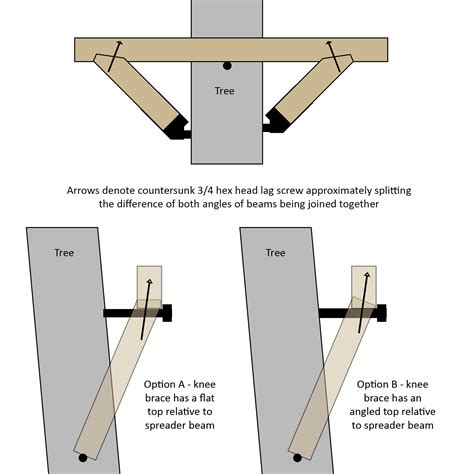 Tree

Arrows denote countersunk 3/4 hex head lag screw approximately splitting the difference of both angles of beams being joined together

Tree

Option A - knee brace has a flat top relative to spreader beam

Tree

Option B - knee brace has an angled top relative to spreader beam