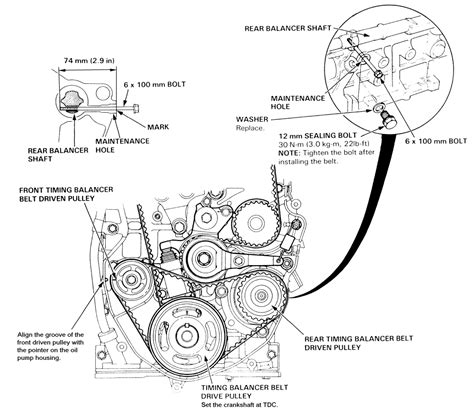 74 mm (2.9 in)

6 x 100 mm BOLT

MARK

MAINTENANCE HOLE

REAR BALANCER SHAFT

REAR BALANCER SHAFT

MAINTENANCE HOLE

WASHER
Replace.

12 mm SEALING BOLT
30 N·m (3.0 kg-m, 22lb-ft)
NOTE: Tighten the bolt after installing the belt.

6 x 100 mm BOLT

FRONT TIMING BALANCER BELT DRIVEN PULLEY

Align the groove of the front driven pulley with the pointer on the oil pump housing.

REAR TIMING BALANCER BELT DRIVEN PULLEY

TIMING BALANCER BELT DRIVE PULLEY
Set the crankshaft at TDC.