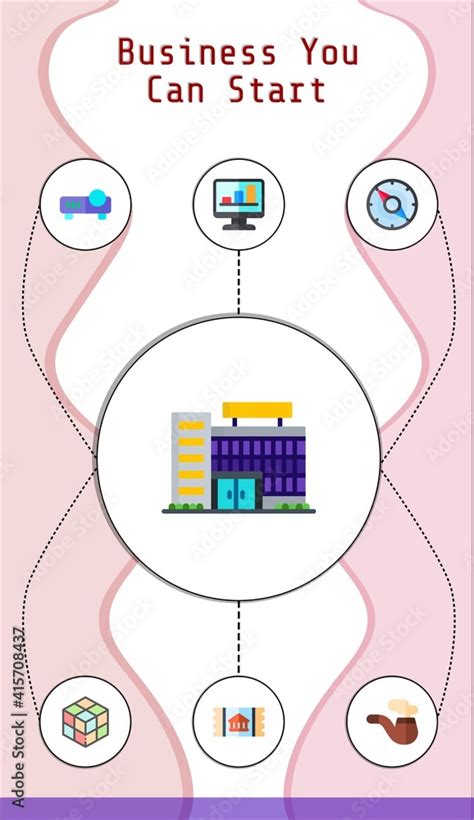 Business You Can Start

Adobe Stock | #415708437