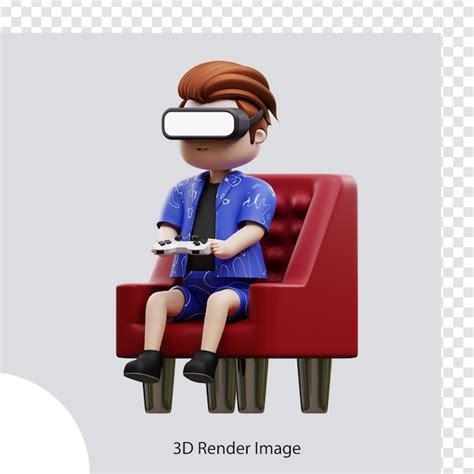 3D Render Image