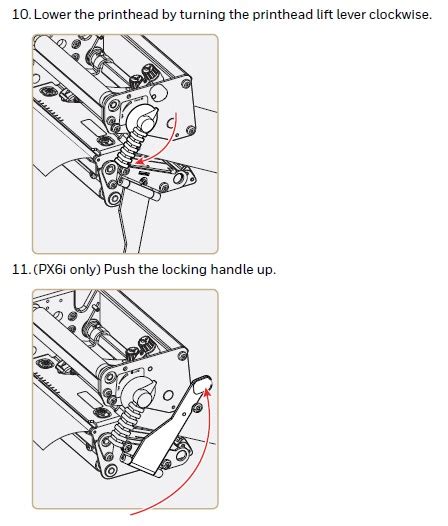 10. Lower the printhead by turning the printhead lift lever clockwise.

11. (PX6i only) Push the locking handle up.