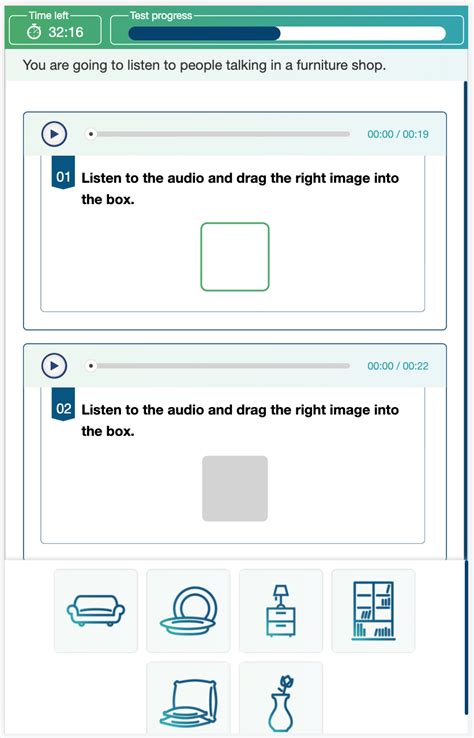 Time left
32:16

Test progress

You are going to listen to people talking in a furniture shop.

00:00 / 00:19

01 Listen to the audio and drag the right image into the box.

00:00 / 00:22

02 Listen to the audio and drag the right image into the box.