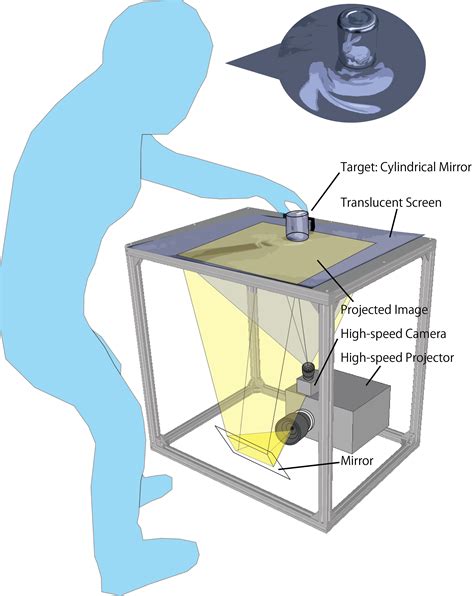 Target: Cylindrical Mirror
Translucent Screen
Projected Image
High-speed Camera
High-speed Projector
Mirror