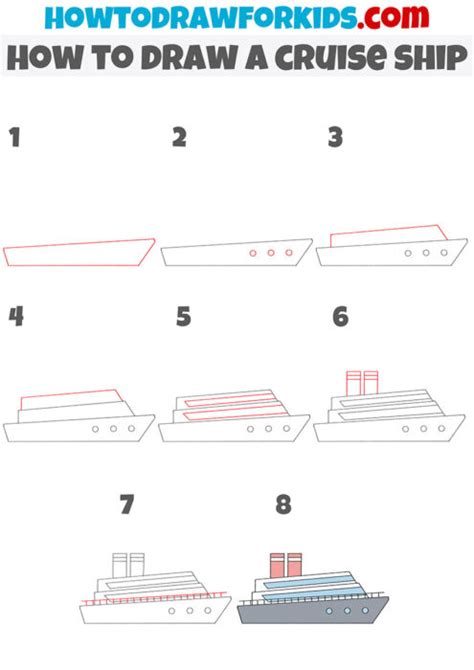 HOWTODRAWFORKIDS.com
HOW TO DRAW A CRUISE SHIP

1

2

3

4

5

6

7

8