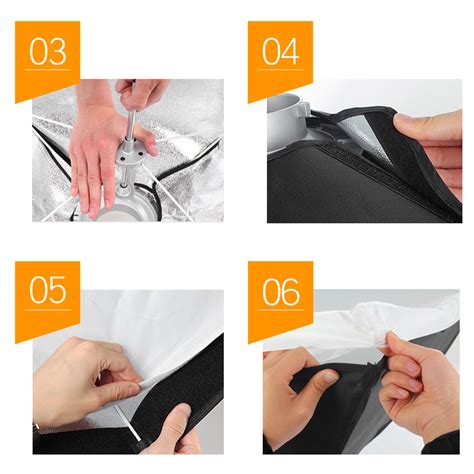 03

04

05

06