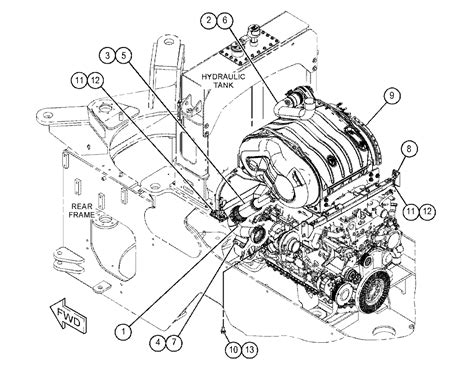 2 6

3 5

11 12

HYDRAULIC TANK

9

8

11 12

REAR FRAME

FWD

1

4 7

10 13