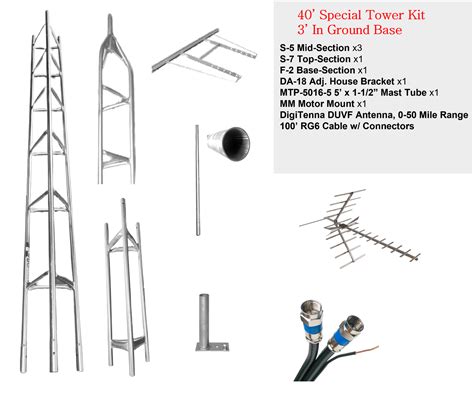 40' Special Tower Kit
3' In Ground Base

S-5 Mid-Section x3
S-7 Top-Section x1
F-2 Base-Section x1
DA-18 Adj. House Bracket x1
MTP-5016-5 5' x 1-1/2" Mast Tube x1
MM Motor Mount x1
DigiTenna DUVF Antenna, 0-50 Mile Range
100' RG6 Cable w/ Connectors