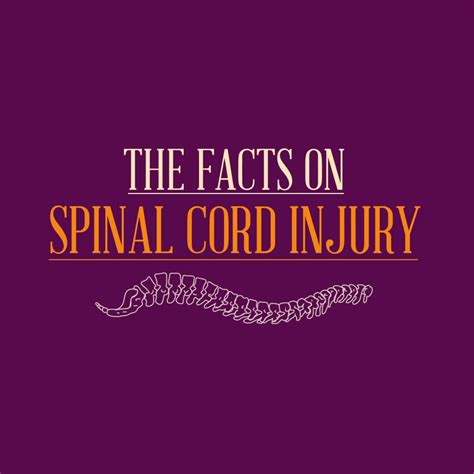 THE FACTS ON
SPINAL CORD INJURY