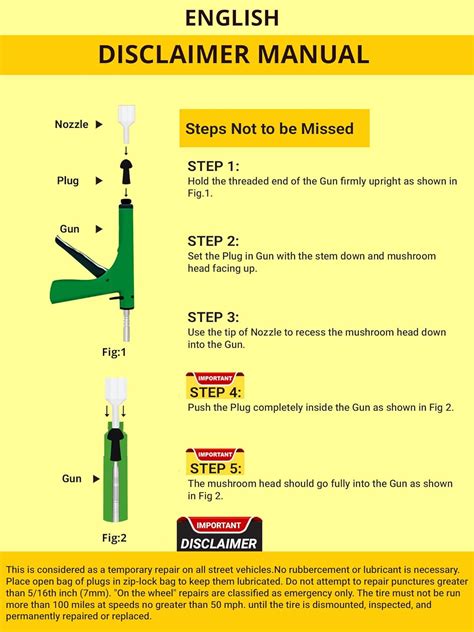 ENGLISH

DISCLAIMER MANUAL

Nozzle ▶

Plug ▶

Gun ▶

Fig:1

Gun ▶

Fig:2

Steps Not to be Missed

STEP 1:
Hold the threaded end of the Gun firmly upright as shown in Fig.1.

STEP 2:
Set the Plug in Gun with the stem down and mushroom head facing up.

STEP 3:
Use the tip of Nozzle to recess the mushroom head down into the Gun.

IMPORTANT
STEP 4:
Push the Plug completely inside the Gun as shown in Fig 2.

IMPORTANT
STEP 5:
The mushroom head should go fully into the Gun as shown in Fig 2.

IMPORTANT
DISCLAIMER

This is considered as a temporary repair on all street vehicles.No rubbercement or lubricant is necessary. Place open bag of plugs in zip-lock bag to keep them lubricated. Do not attempt to repair punctures greater than 5/16th inch (7mm). "On the wheel" repairs are classified as emergency only. The tire must not be run more than 100 miles at speeds no greater than 50 mph. until the tire is dismounted, inspected, and permanently repaired or replaced.