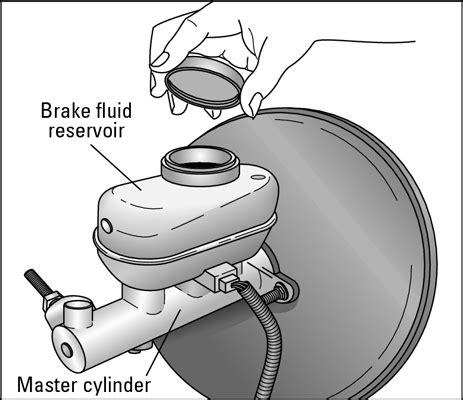 Brake fluid reservoir

Master cylinder