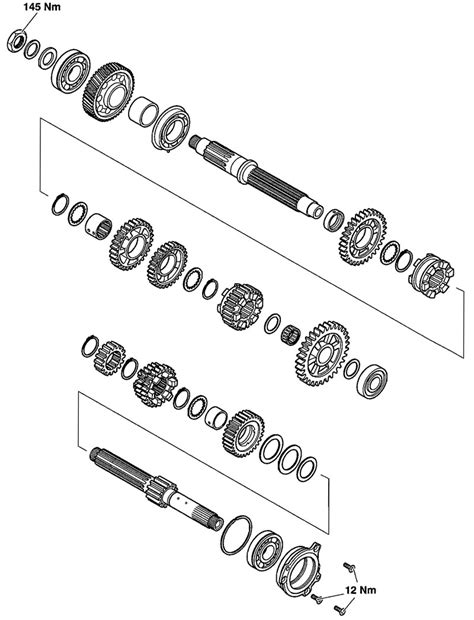 145 Nm

12 Nm