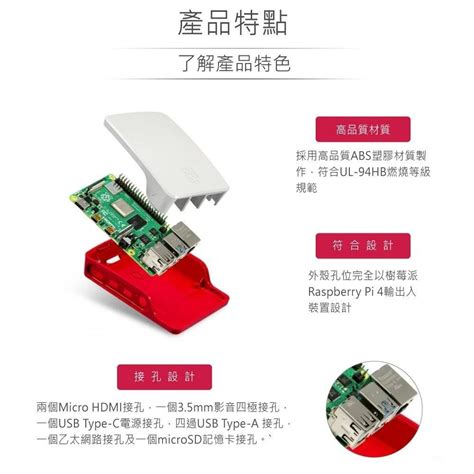 產品特點

了解產品特色

高品質材質

採用高品質ABS塑膠材質製作，符合UL-94HB燃燒等級規範

符合設計

外殼孔位完全以樹莓派Raspberry Pi 4輸出入裝置設計

接孔設計

兩個Micro HDMI接孔，一個3.5mm影音四極接孔，一個USB Type-C電源接孔，四過USB Type-A 接孔，一個乙太網路接孔及一個microSD記憶卡接孔。`