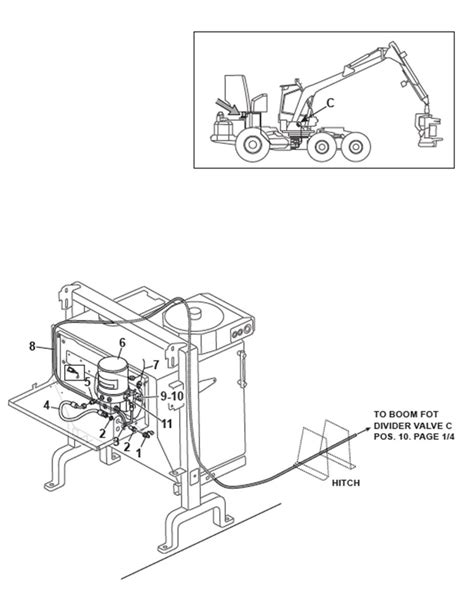 C

8
6
7
5
9-10
4
11
2
3
2
1

TO BOOM FOT DIVIDER VALVE C POS. 10. PAGE 1/4

HITCH