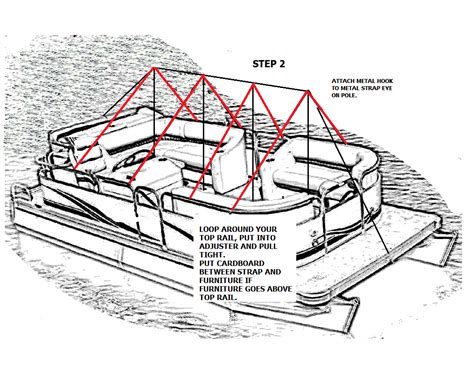 STEP 2

ATTACH METAL HOOK TO METAL STRAP EYE ON POLE.

LOOP AROUND YOUR TOP RAIL, PUT INTO ADJUSTER AND PULL TIGHT.
PUT CARDBOARD BETWEEN STRAP AND FURNITURE IF FURNITURE GOES ABOVE TOP RAIL.