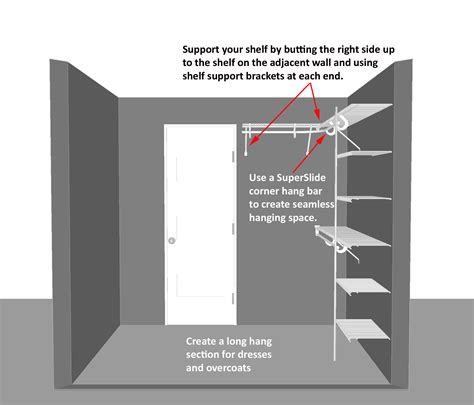 Support your shelf by butting the right side up to the shelf on the adjacent wall and using shelf support brackets at each end.

Use a SuperSlide corner hang bar to create seamless hanging space.

Create a long hang section for dresses and overcoats