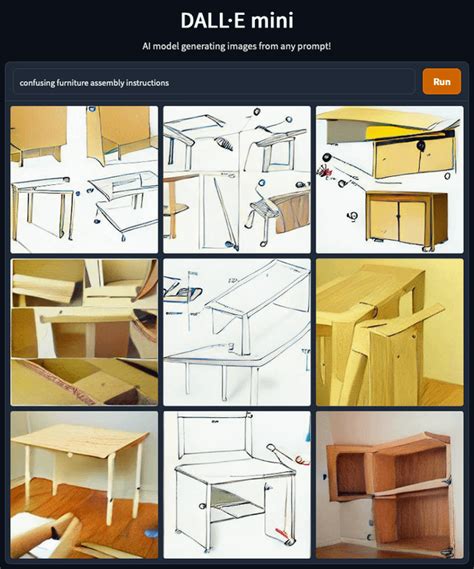 DALL·E mini

AI model generating images from any prompt!

confusing furniture assembly instructions

Run