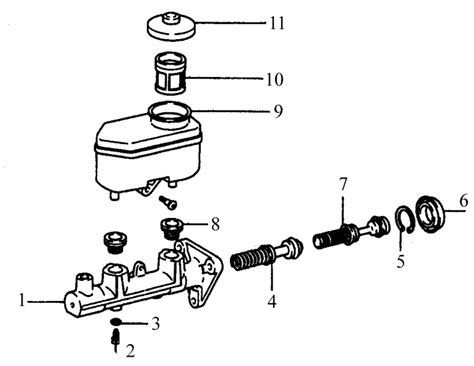 11
10
9
7
6
8
5
4
1
3
2