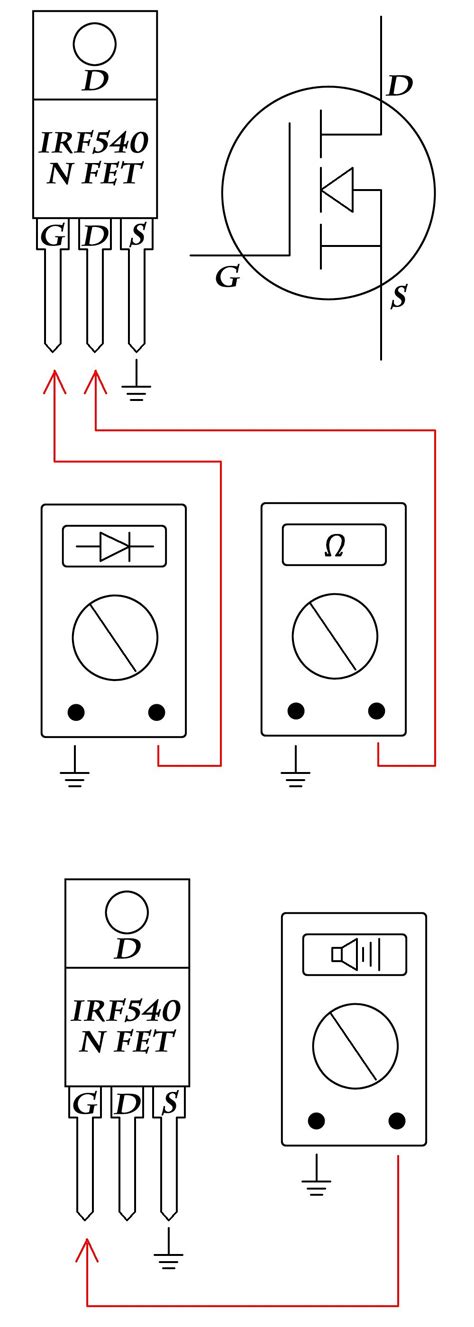 D
IRF540
N FET
G D S

D
G
S

Ω

D
IRF540
N FET
G D S