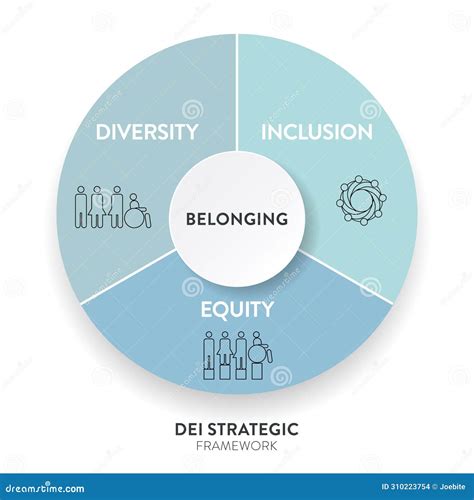 DIVERSITY

INCLUSION

BELONGING

EQUITY

DEI STRATEGIC
FRAMEWORK

dreamstime.com

ID 310223754 © Joebite