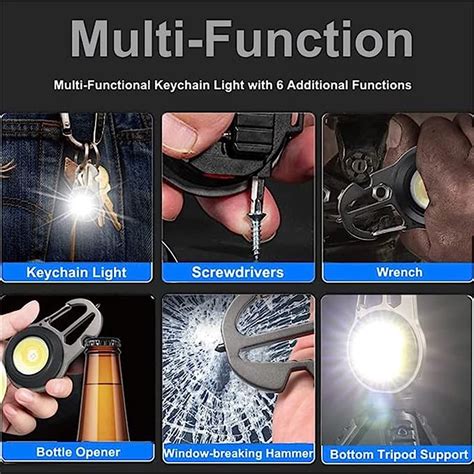 Multi-Function

Multi-Functional Keychain Light with 6 Additional Functions

Keychain Light

Screwdrivers

Wrench

Bottle Opener

Window-breaking Hammer

Bottom Tripod Support