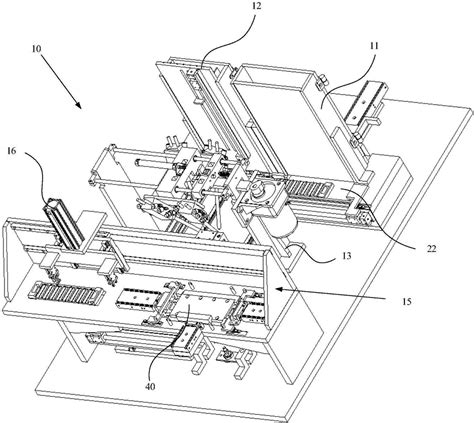 12
10
11
16
22
13
15
40