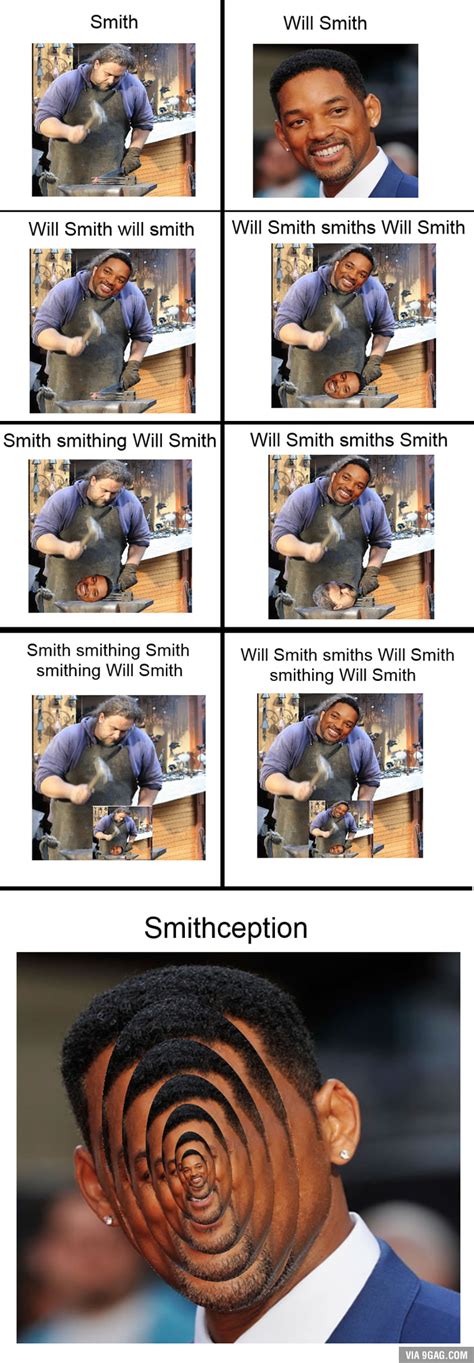 Smith

Will Smith

Will Smith will smith

Will Smith smiths Will Smith

Smith smithing Will Smith

Will Smith smiths Smith

Smith smithing Smith smithing Will Smith

Will Smith smiths Will Smith smithing Will Smith

Smithception

VIA 9GAG.COM