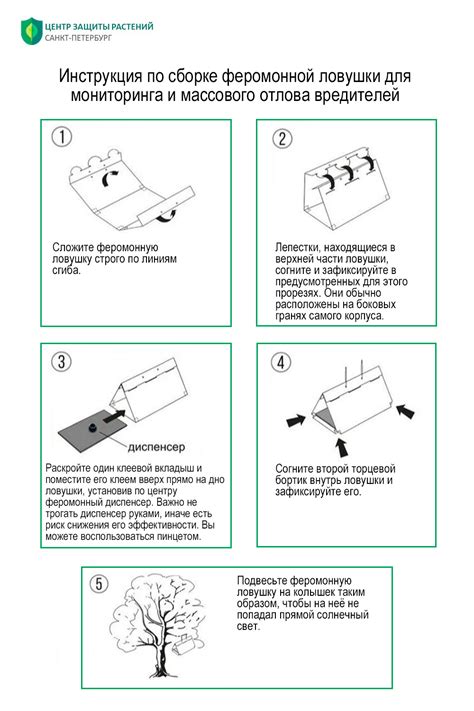 ЦЕНТР ЗАЩИТЫ РАСТЕНИЙ
САНКТ-ПЕТЕРБУРГ

Инструкция по сборке феромонной ловушки для мониторинга и массового отлова вредителей

1

Сложите феромонную ловушку строго по линиям сгиба.

2

Лепестки, находящиеся в верхней части ловушки, согните и зафиксируйте в предусмотренных для этого прорезях. Они обычно расположены на боковых гранях самого корпуса.

3

диспенсер

Раскройте один клеевой вкладыш и поместите его клеем вверх прямо на дно ловушки, установив по центру феромонный диспенсер. Важно не трогать диспенсер руками, иначе есть риск снижения его эффективности. Вы можете воспользоваться пинцетом.

4

Согните второй торцевой бортик внутрь ловушки и зафиксируйте его.

5

Подвесьте феромонную ловушку на колышек таким образом, чтобы на неё не попадал прямой солнечный свет.