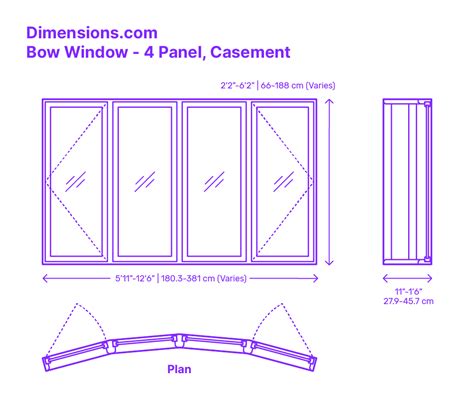 Dimensions.com
Bow Window - 4 Panel, Casement

2'2"-6'2" | 66-188 cm (Varies)

5'11"-12'6" | 180.3-381 cm (Varies)

11"-1'6"
27.9-45.7 cm

Plan