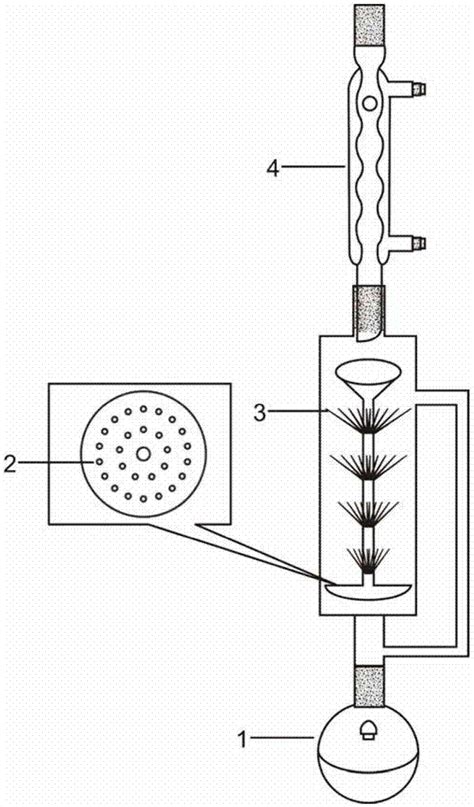 4
3
2
1