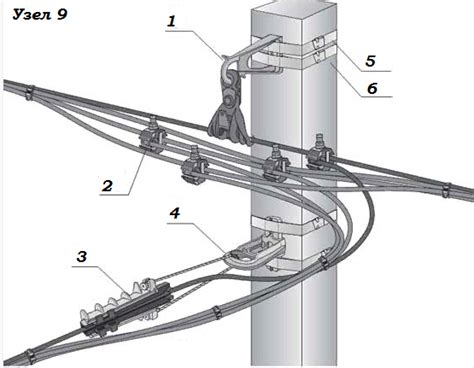 Узел 9

1

5

6

2

4

3