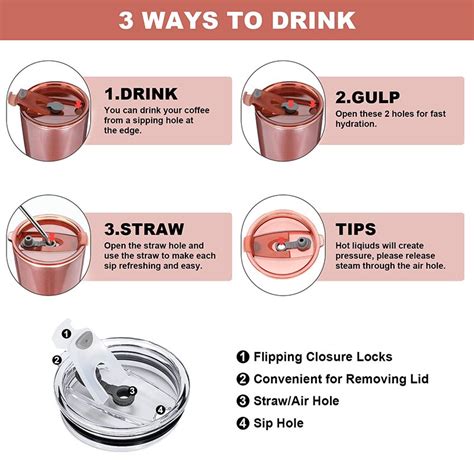 3 WAYS TO DRINK

1.DRINK
You can drink your coffee from a sipping hole at the edge.

2.GULP
Open these 2 holes for fast hydration.

3.STRAW
Open the straw hole and use the straw to make each sip refreshing and easy.

TIPS
Hot liqiuds will create pressure, please release steam through the air hole.

1
2
3
4

1 Flipping Closure Locks
2 Convenient for Removing Lid
3 Straw/Air Hole
4 Sip Hole