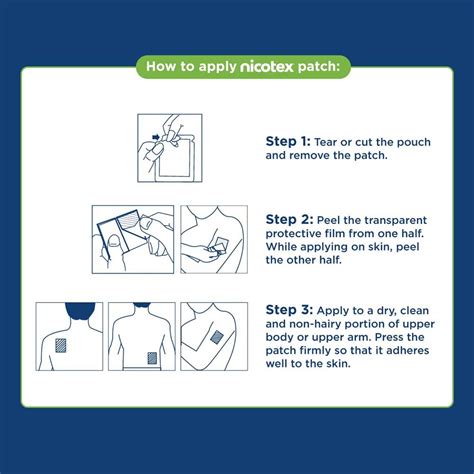 How to apply nicotex patch:

Step 1: Tear or cut the pouch and remove the patch.

Step 2: Peel the transparent protective film from one half. While applying on skin, peel the other half.

Step 3: Apply to a dry, clean and non-hairy portion of upper body or upper arm. Press the patch firmly so that it adheres well to the skin.