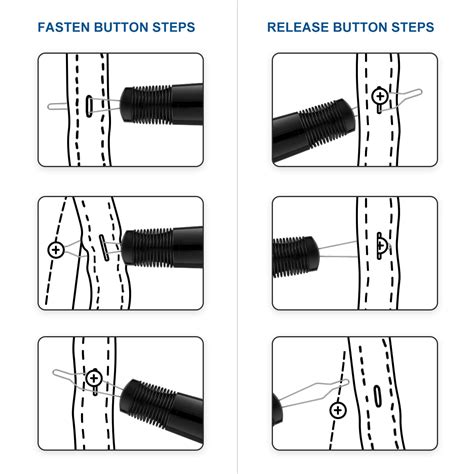 FASTEN BUTTON STEPS

RELEASE BUTTON STEPS