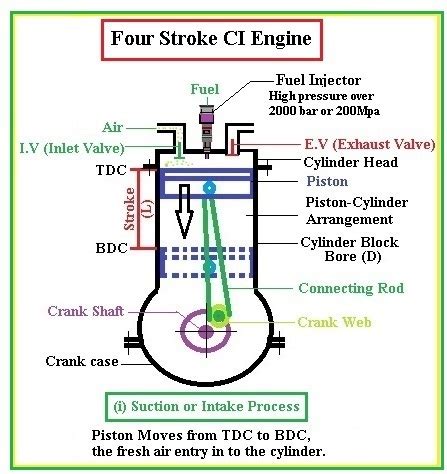 Four Stroke CI Engine

Fuel

Fuel Injector
High pressure over 2000 bar or 200Mpa

Air

I.V (Inlet Valve)

E.V (Exhaust Valve)

TDC

Cylinder Head

Piston

Stroke (L)

Piston-Cylinder Arrangement

BDC

Cylinder Block
Bore (D)

Connecting Rod

Crank Shaft

Crank Web

Crank case

(i) Suction or Intake Process

Piston Moves from TDC to BDC, the fresh air entry in to the cylinder.