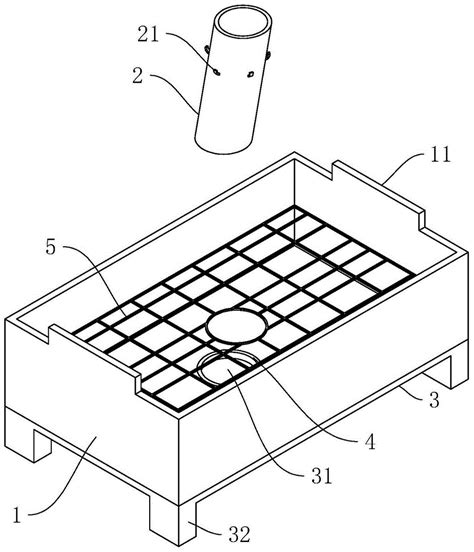 21
2
11
5
3
4
31
1
32