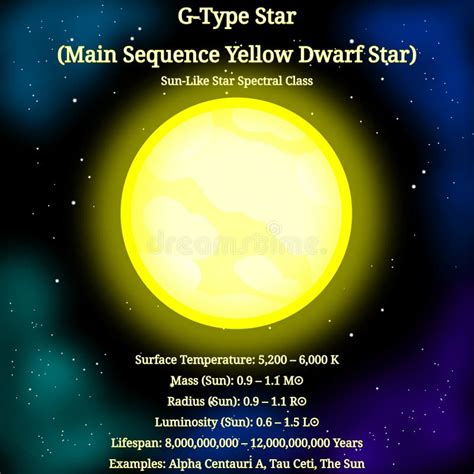 G-Type Star
(Main Sequence Yellow Dwarf Star)
Sun-Like Star Spectral Class

dreamstime.

Surface Temperature: 5,200 – 6,000 K
Mass (Sun): 0.9 – 1.1 M⊙
Radius (Sun): 0.9 – 1.1 R⊙
Luminosity (Sun): 0.6 – 1.5 L⊙
Lifespan: 8,000,000,000 – 12,000,000,000 Years
Examples: Alpha Centauri A, Tau Ceti, The Sun