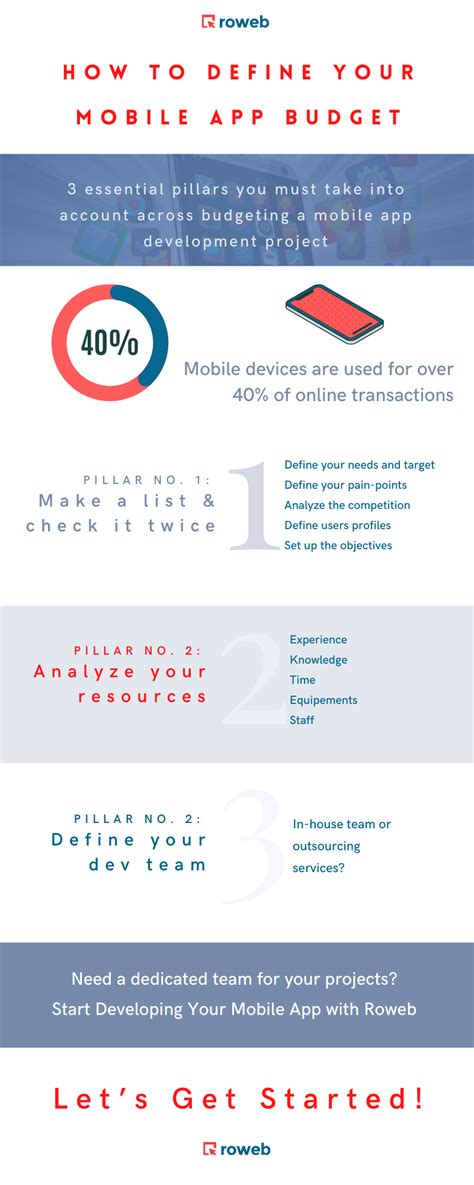 roweb

HOW TO DEFINE YOUR MOBILE APP BUDGET

3 essential pillars you must take into account across budgeting a mobile app development project

40%

Mobile devices are used for over 40% of online transactions

PILLAR NO. 1:
Make a list & check it twice

1

Define your needs and target
Define your pain-points
Analyze the competition
Define users profiles
Set up the objectives

PILLAR NO. 2:
Analyze your resources

2

Experience
Knowledge
Time
Equipements
Staff

PILLAR NO. 2:
Define your dev team

3

In-house team or outsourcing services?

Need a dedicated team for your projects?
Start Developing Your Mobile App with Roweb

Let's Get Started!

roweb