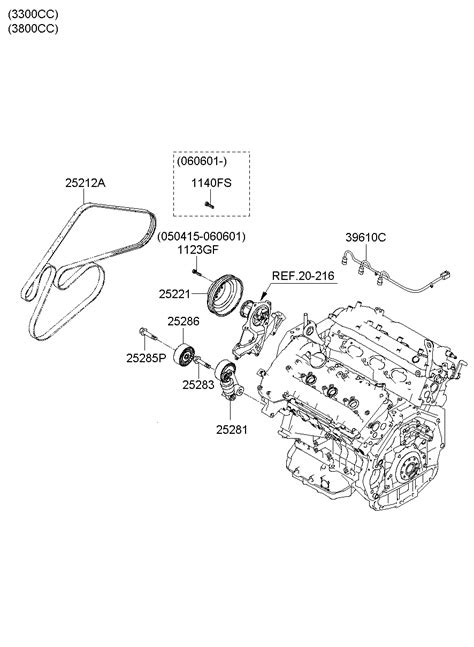 (3300CC)
(3800CC)

(060601-)
1140FS

25212A

(050415-060601)
1123GF

39610C

REF.20-216

25221

25286

25285P

25283

25281